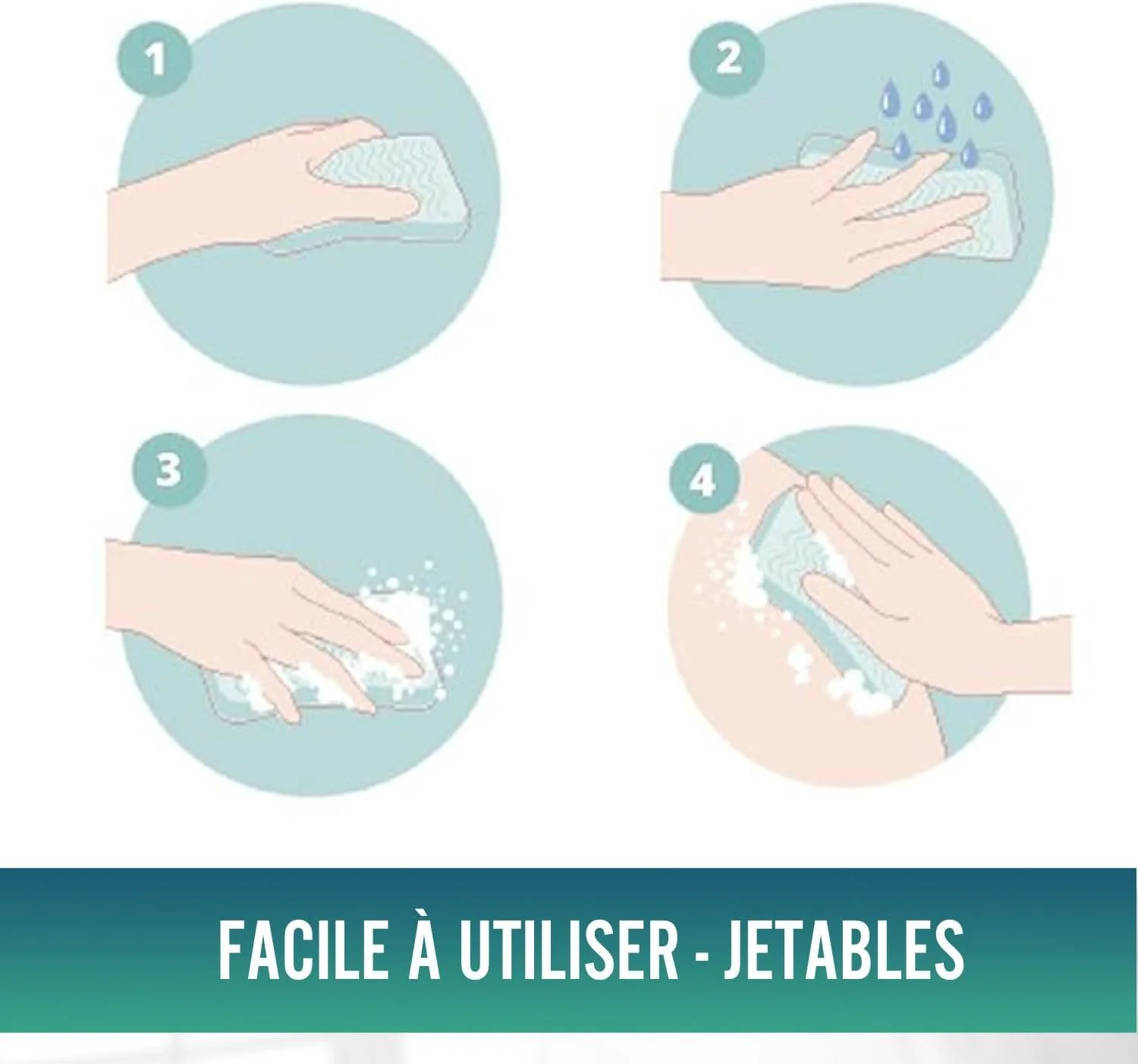 1

2

3

4

FACILE À UTILISER - JETABLES