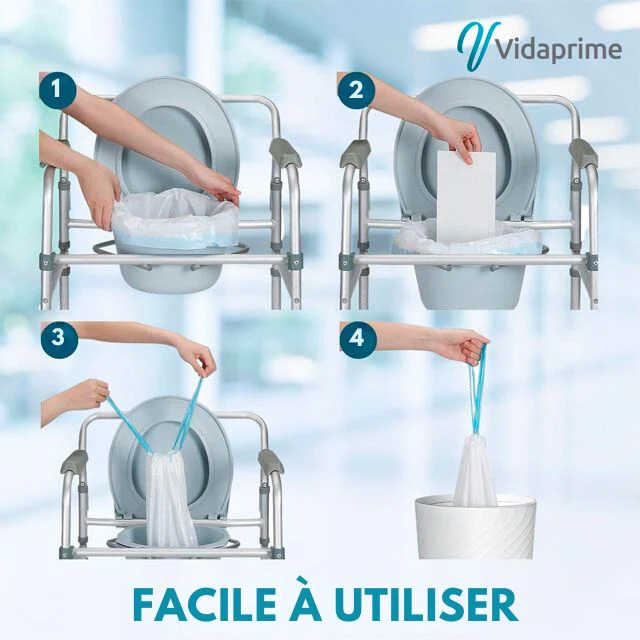 Vidaprime

1

2

3

4

FACILE À UTILISER